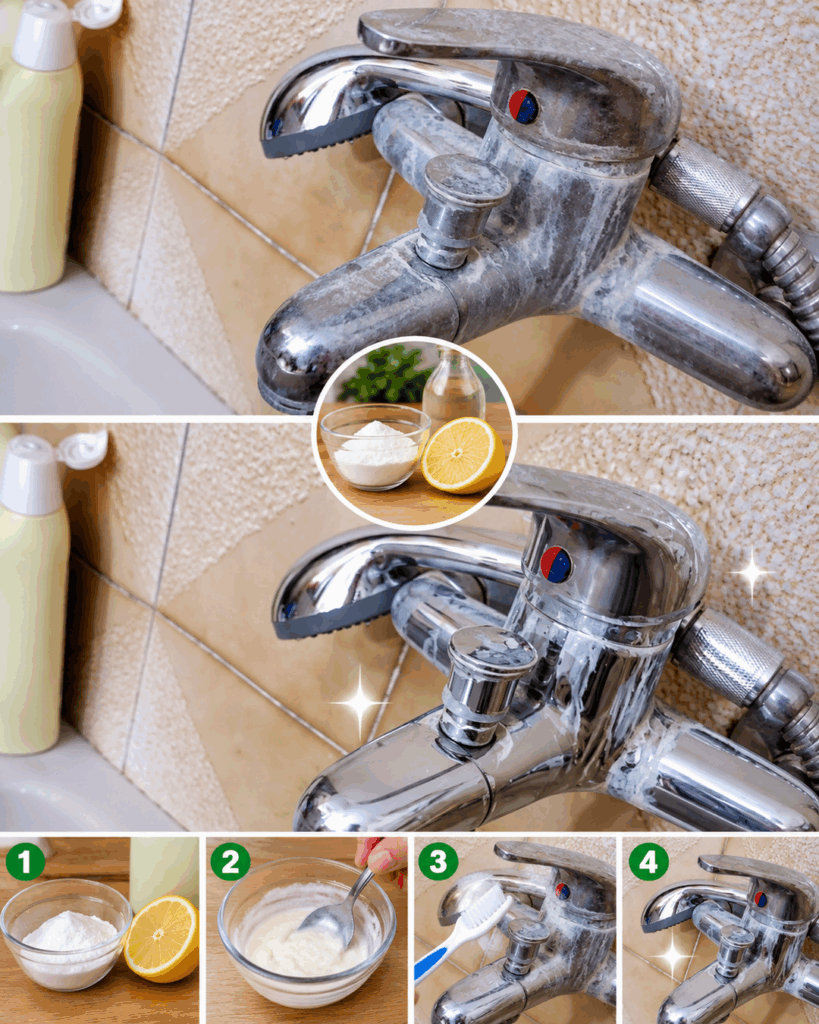 1
2
3
4