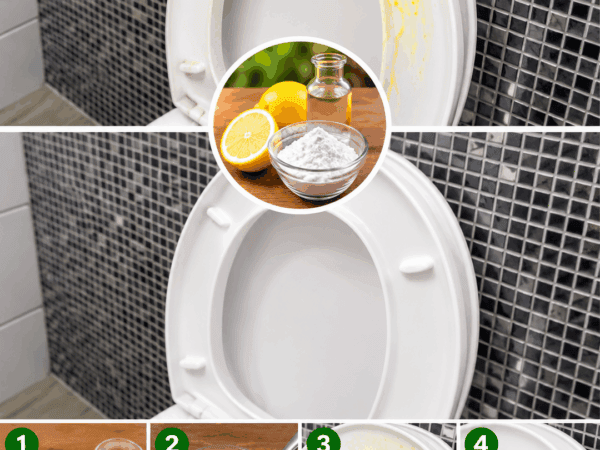 1
2
3
4