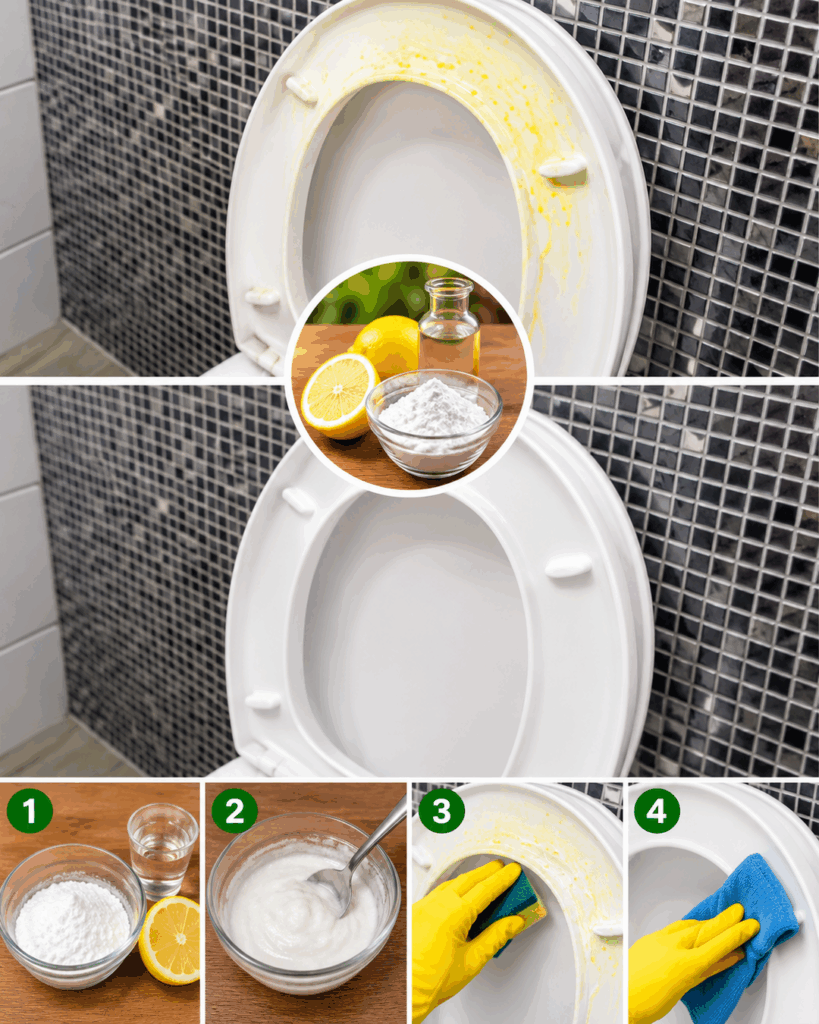 1

2

3

4