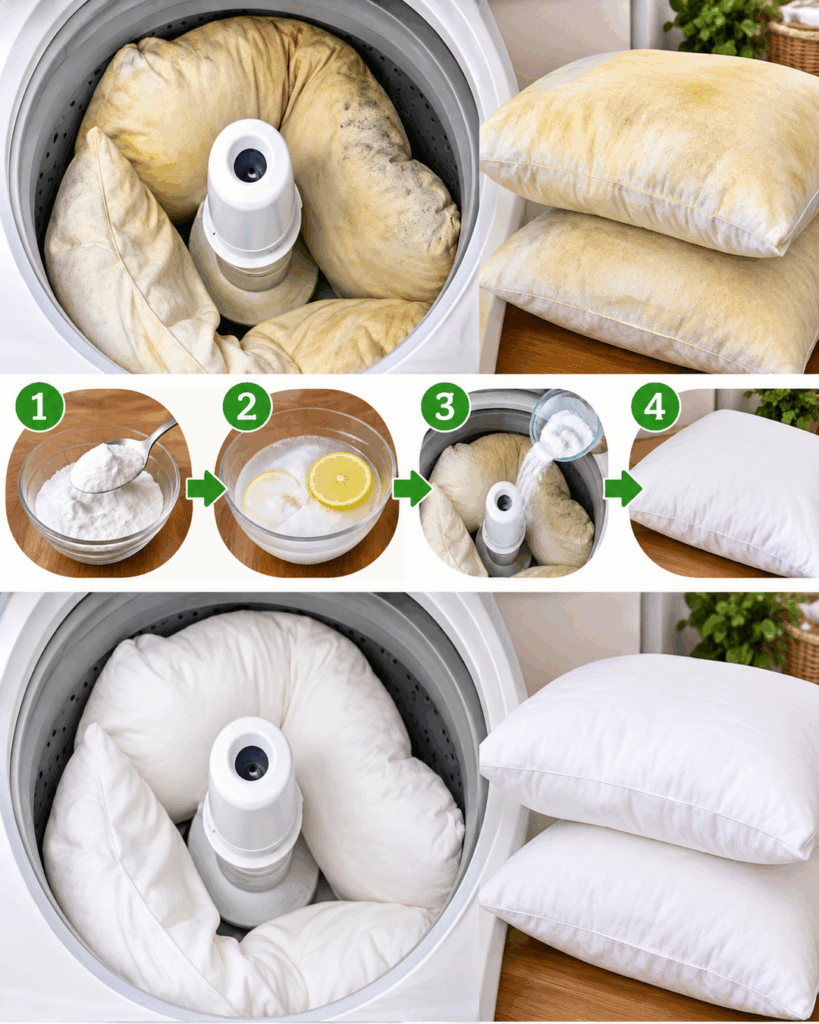 1
2
3
4