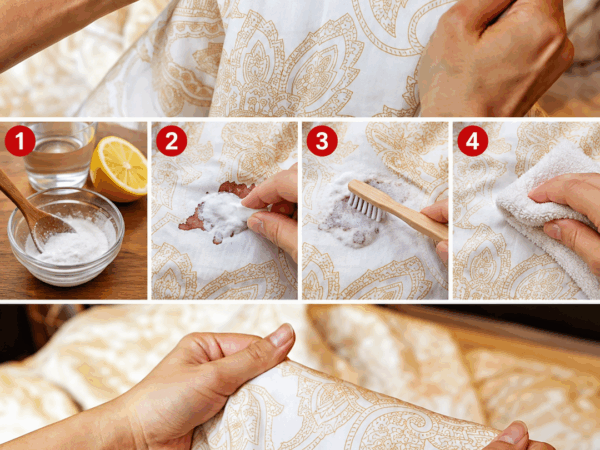 1
2
3
4