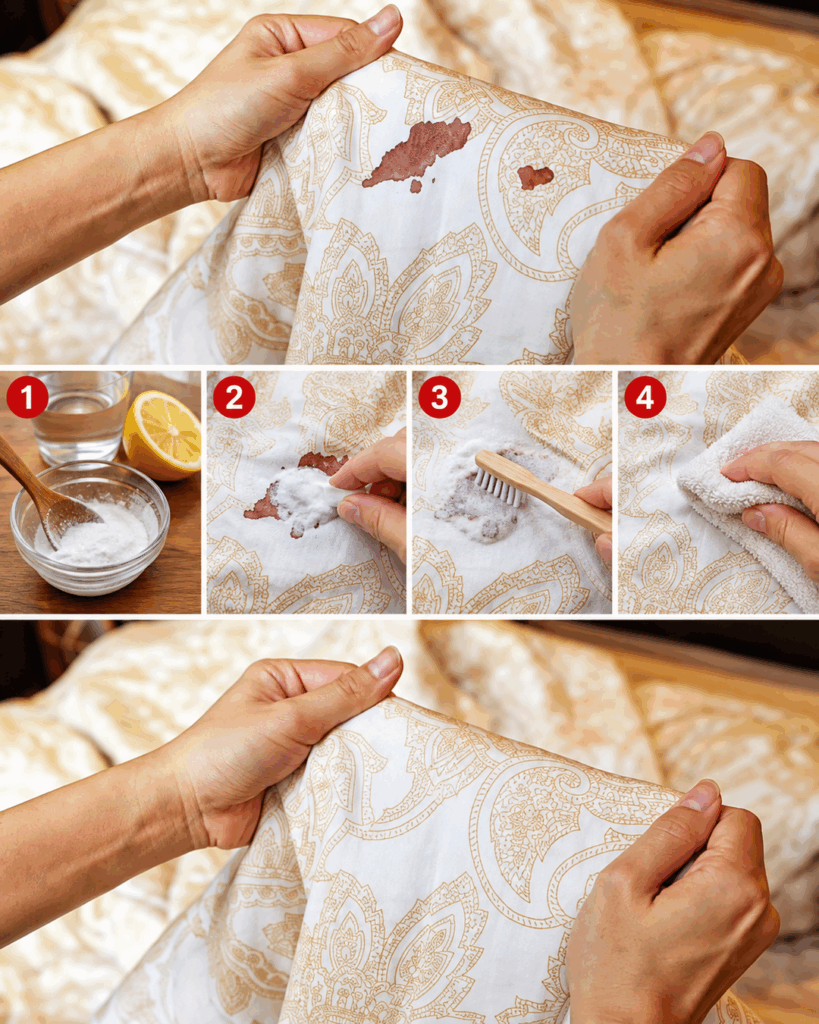 1

2

3

4