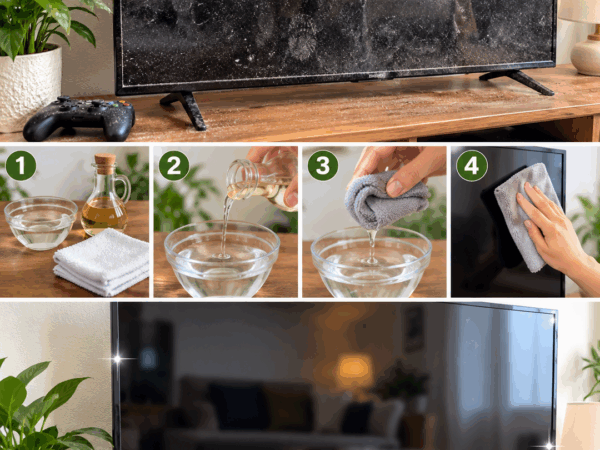 1
2
3
4