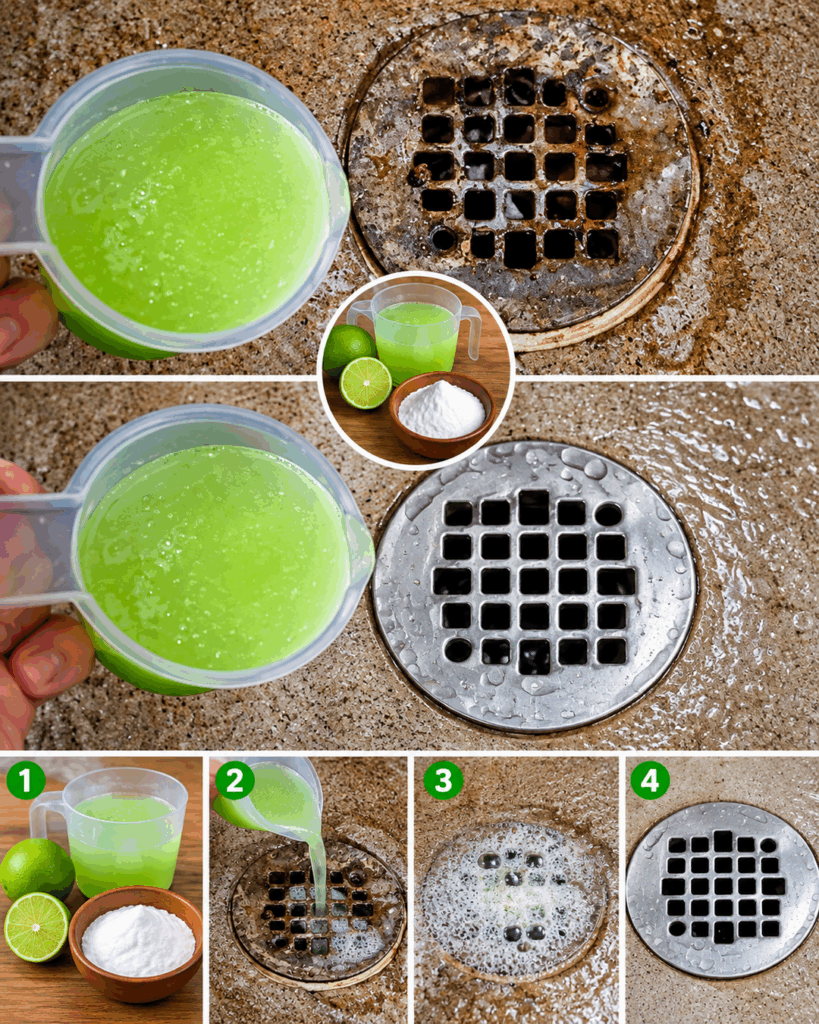 1
2
3
4