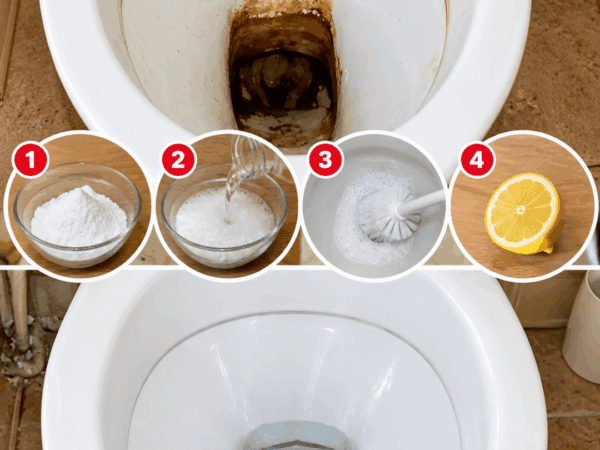 1
2
3
4