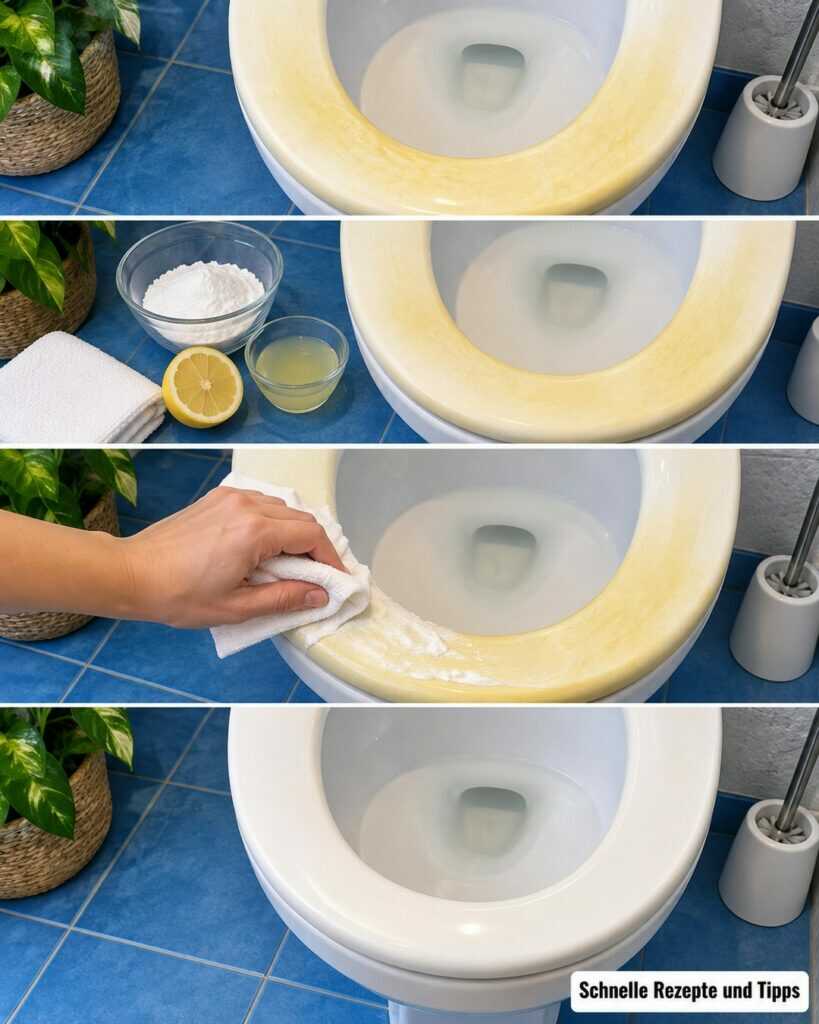 Schnelle Rezepte und Tipps