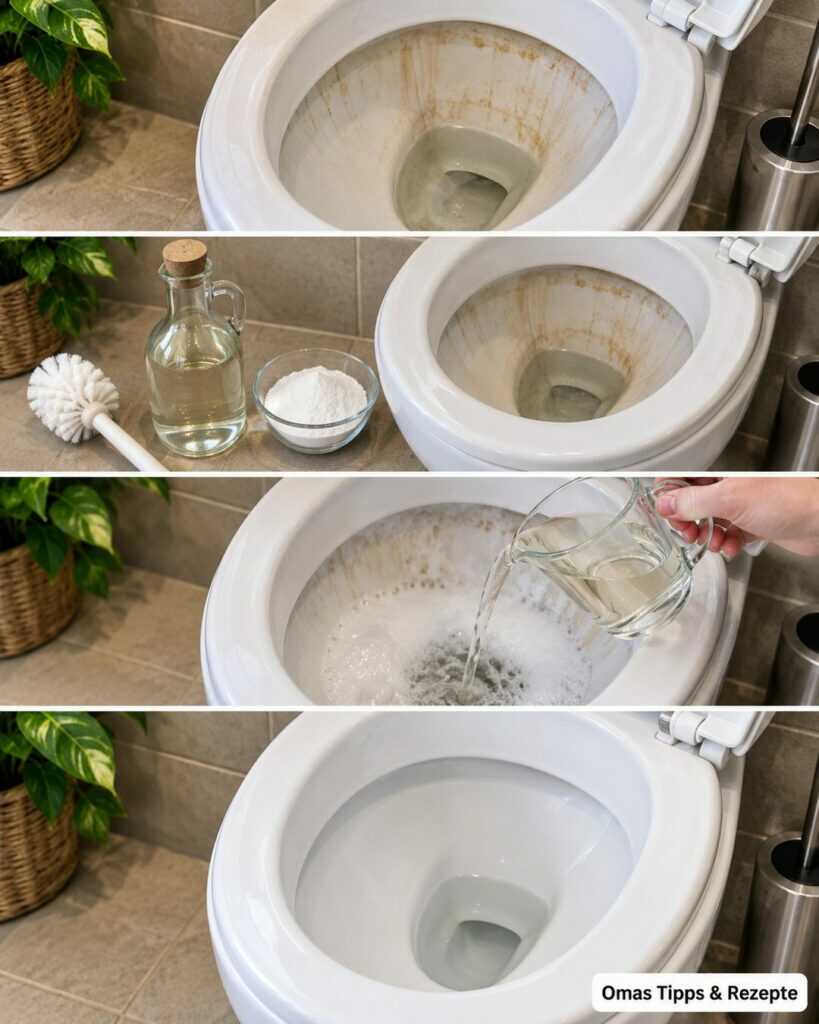 Omas Tipps & Rezepte